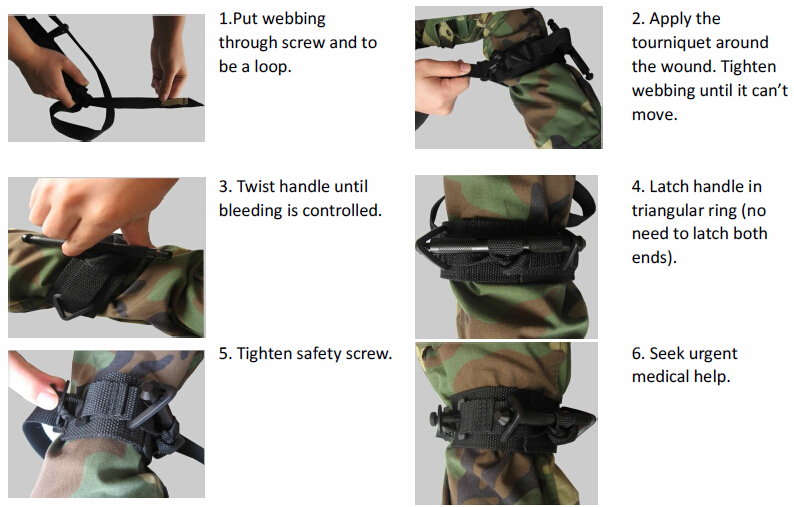 1.Put webbing through screw and to be a loop.

2. Apply the tourniquet around the wound. Tighten webbing until it can't move.

3. Twist handle until bleeding is controlled.

4. Latch handle in triangular ring (no need to latch both ends).

5. Tighten safety screw.

6. Seek urgent medical help.